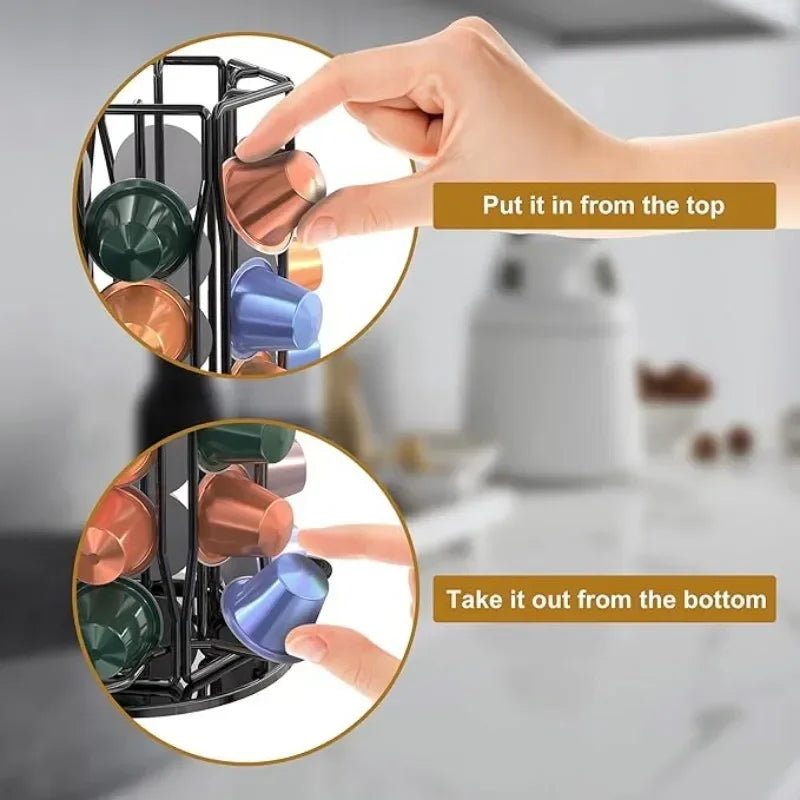 Put it in from the top

Take it out from the bottom